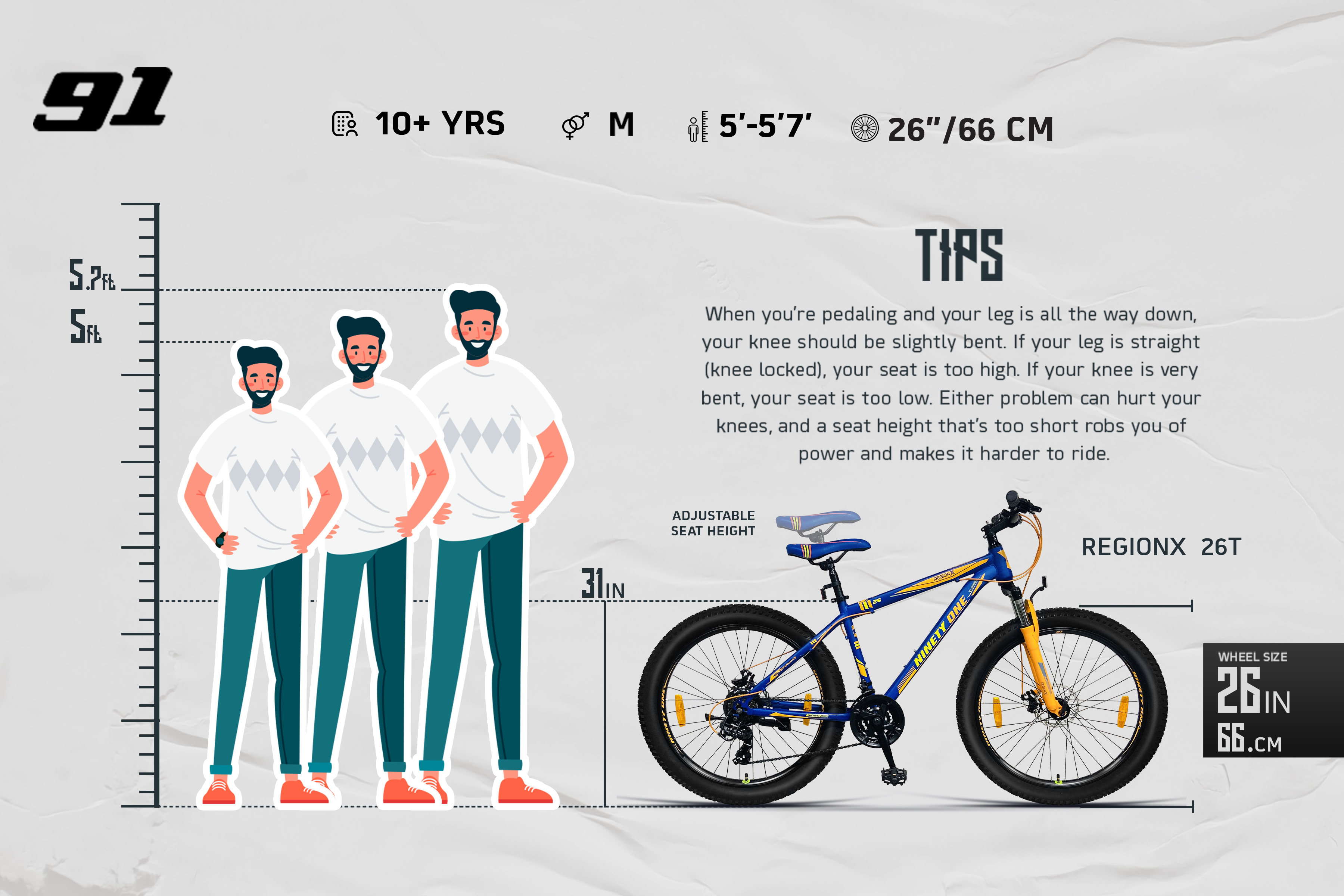 91

10+ YRS M 5'-5'7' 26"/66 CM

5.7ft
5ft

TIPS

When you're pedaling and your leg is all the way down, your knee should be slightly bent. If your leg is straight (knee locked), your seat is too high. If your knee is very bent, your seat is too low. Either problem can hurt your knees, and a seat height that's too short robs you of power and makes it harder to ride.

ADJUSTABLE SEAT HEIGHT

REGIONX 26T

31IN

NINETY ONE

WHEEL SIZE
26IN
66.CM